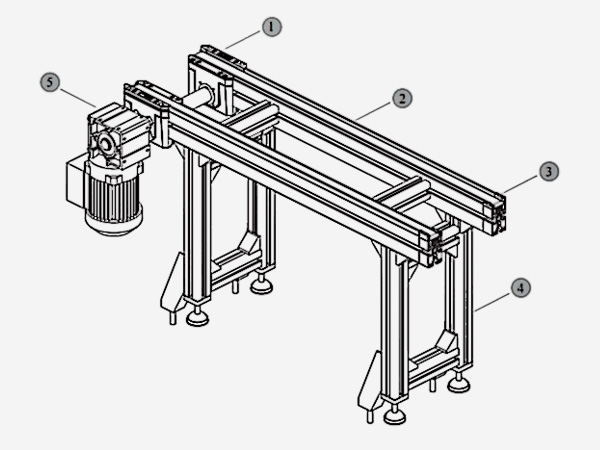 1
5
2
3
4