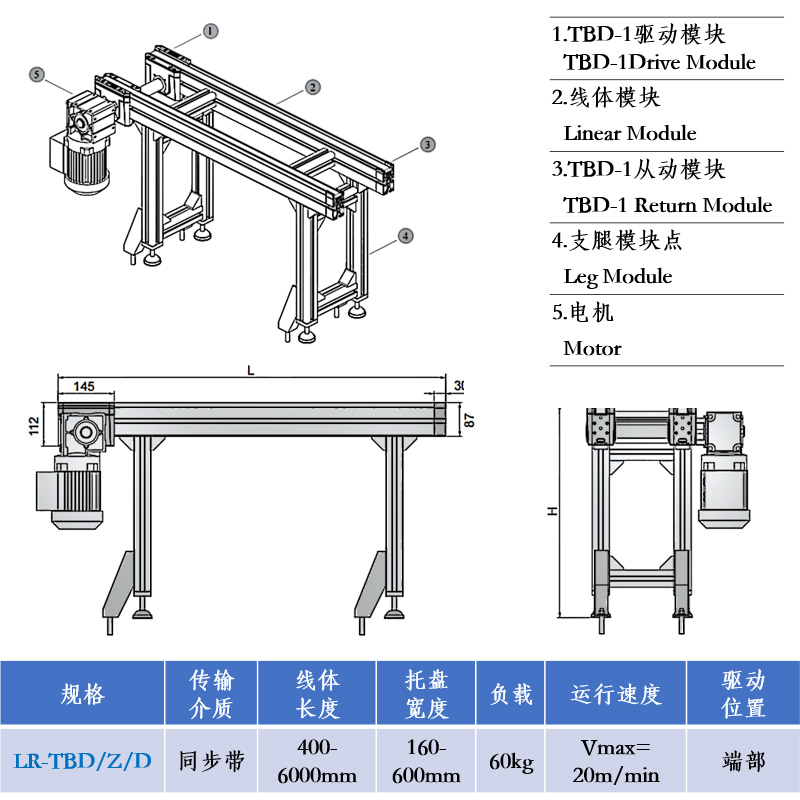 1
2
3
4
5

1.TBD-1驱动模块
TBD-1Drive Module

2.线体模块
Linear Module

3.TBD-1从动模块
TBD-1 Return Module

4.支腿模块点
Leg Module

5.电机
Motor

L
145
30
112
87
H

| 规格 | 传输介质 | 线体长度 | 托盘宽度 | 负载 | 运行速度 | 驱动位置 |
|---|---|---|---|---|---|---|
| LR-TBD/Z/D | 同步带 | 400-6000mm | 160-600mm | 60kg | Vmax=20m/min | 端部 |